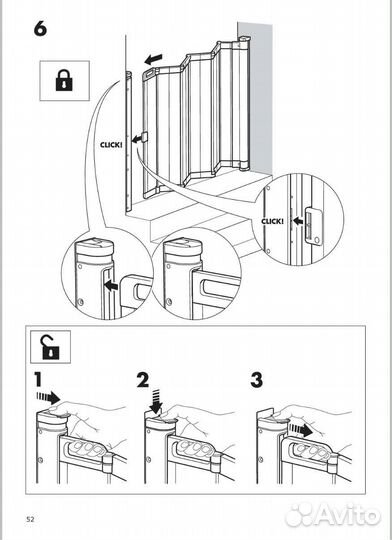 6

CLICK!

CLICK!

1

2

3

52

Avito