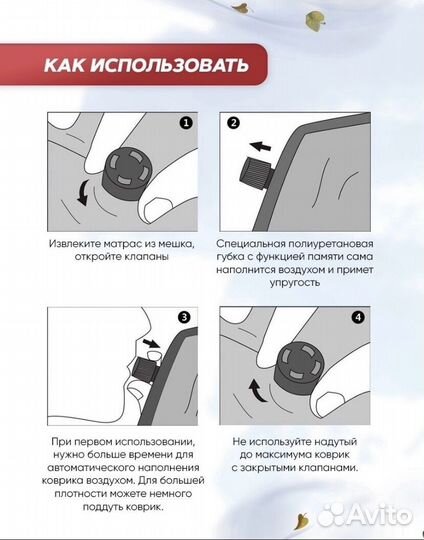 КАК ИСПОЛЬЗОВАТЬ

1

Извлеките матрас из мешка, откройте клапаны

2

Специальная полиуретановая губка с функцией памяти сама наполнится воздухом и примет упругость

3

При первом использовании, нужно больше времени для автоматического наполнения коврика воздухом. Для большей плотности можете немного поддуть коврик.

4

Не используйте надутый до максимума коврик с закрытыми клапанами.

Avito