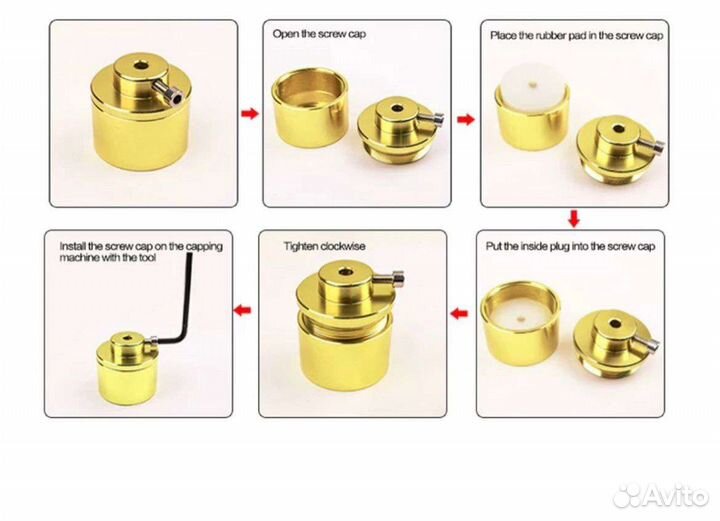 Open the screw cap

Place the rubber pad in the screw cap

Put the inside plug into the screw cap

Tighten clockwise

Install the screw cap on the capping machine with the tool

Avito