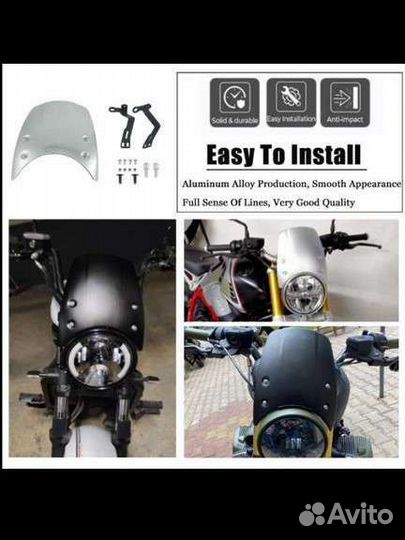 Solid & durable
Easy Installation
Anti-impact

Easy To Install

Aluminum Alloy Production, Smooth Appearance
Full Sense Of Lines, Very Good Quality

Avito