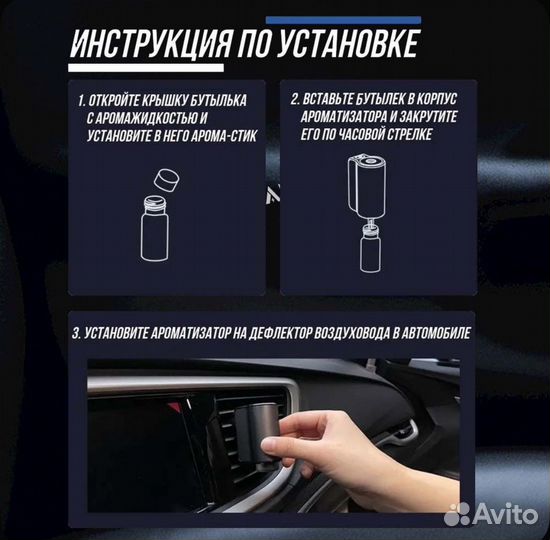 ИНСТРУКЦИЯ ПО УСТАНОВКЕ

1. ОТКРОЙТЕ КРЫШКУ БУТЫЛЬКА С АРОМАЖИДКОСТЬЮ И УСТАНОВИТЕ В НЕГО АРОМА-СТИК

2. ВСТАВЬТЕ БУТЫЛЕК В КОРПУС АРОМАТИЗАТОРА И ЗАКРУТИТЕ ЕГО ПО ЧАСОВОЙ СТРЕЛКЕ

3. УСТАНОВИТЕ АРОМАТИЗАТОР НА ДЕФЛЕКТОР ВОЗДУХОВОДА В АВТОМОБИЛЕ

Avito