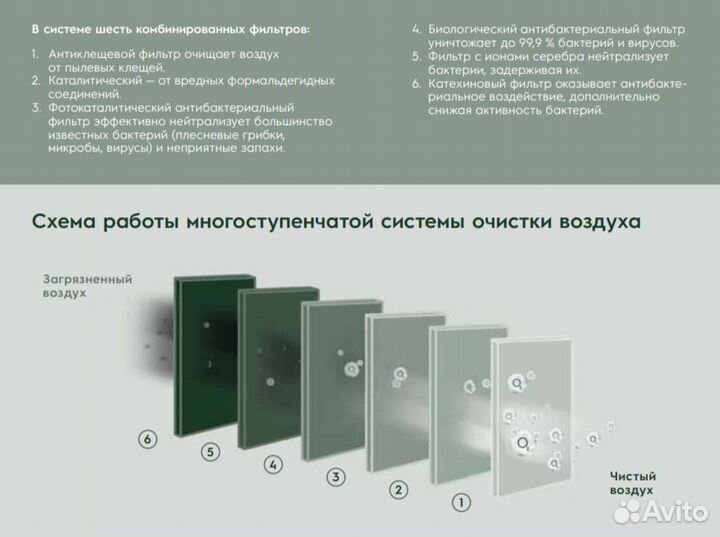 В системе шесть комбинированных фильтров:

1. Антиклещевой фильтр очищает воздух от пылевых клещей.
2. Каталитический — от вредных формальдегидных соединений.
3. Фотокаталитический антибактериальный фильтр эффективно нейтрализует большинство известных бактерий (плесневые грибки, микробы, вирусы) и неприятные запахи.
4. Биологический антибактериальный фильтр уничтожает до 99,9 % бактерий и вирусов.
5. Фильтр с ионами серебра нейтрализует бактерии, задерживая их.
6. Катехиновый фильтр оказывает антибактериальное воздействие, дополнительно снижая активность бактерий.

Схема работы многоступенчатой системы очистки воздуха

Загрязненный воздух

6
5
4
3
2
1

Чистый воздух

Avito