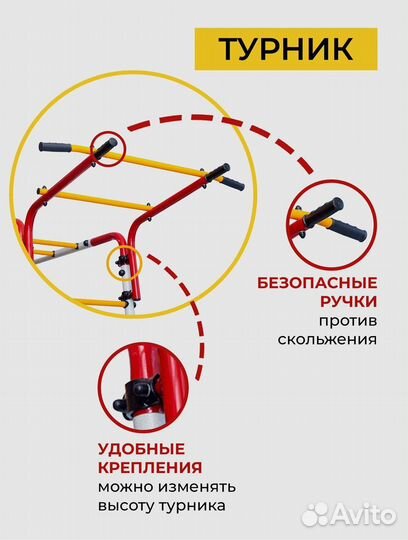 ТУРНИК

БЕЗОПАСНЫЕ РУЧКИ
против скольжения

УДОБНЫЕ КРЕПЛЕНИЯ
можно изменять высоту турника

Avito