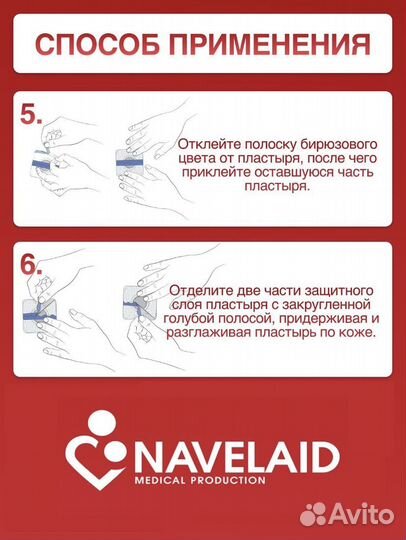 СПОСОБ ПРИМЕНЕНИЯ

5.

Отклейте полоску бирюзового цвета от пластыря, после чего приклейте оставшуюся часть пластыря.

6.

Отделите две части защитного слоя пластыря с закругленной голубой полосой, придерживая и разглаживая пластырь по коже.

NAVELAID
MEDICAL PRODUCTION

Avito