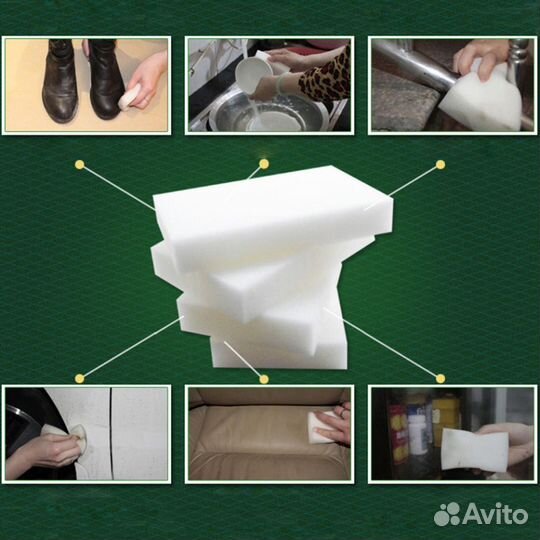 Avito