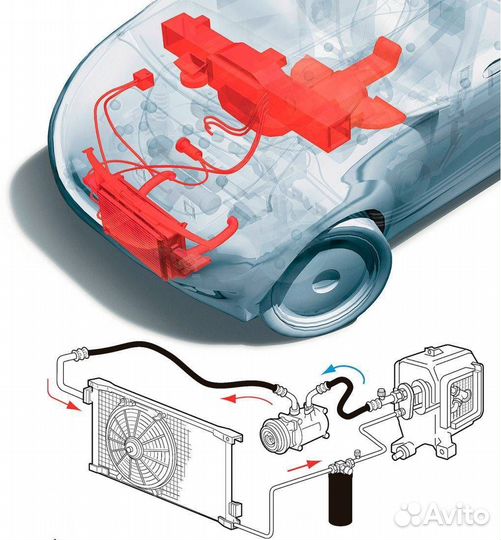 Avito