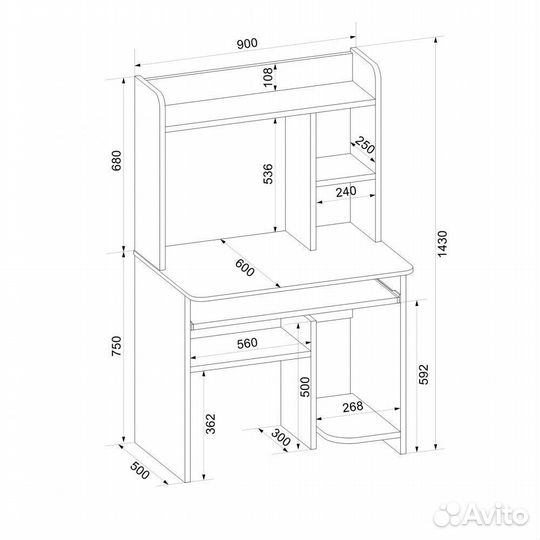 900
108
680
250
536
240
1430
600
750
560
592
500
268
362
300
500
Avito