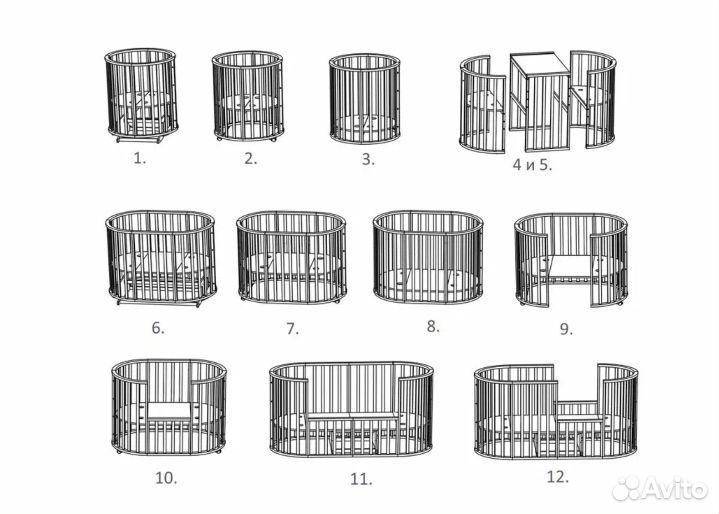 1.

2.

3.

4 и 5.

6.

7.

8.

9.

10.

11.

12.

Avito