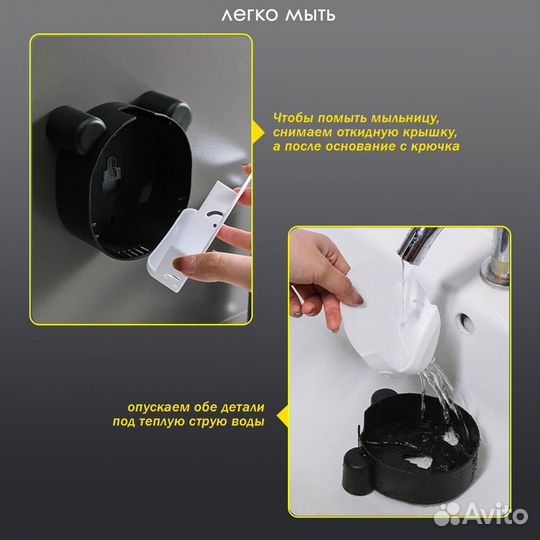 легко мыть

Чтобы помыть мыльницу, снимаем откидную крышку, а после основание с крючка

опускаем обе детали под теплую струю воды

Avito