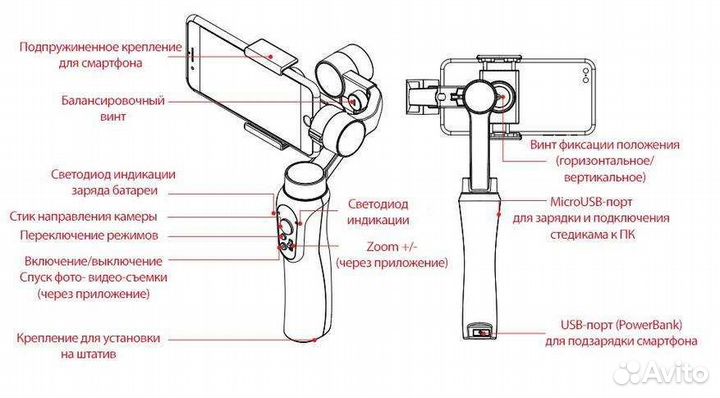 Подпружиненное крепление для смартфона

Балансировочный винт

Светодиод индикации заряда батареи

Стик направления камеры

Переключение режимов

Включение/выключение Спуск фото- видео-съемки (через приложение)

Крепление для установки на штатив

Светодиод индикации

Zoom +/- (через приложение)

Винт фиксации положения (горизонтальное/ вертикальное)

MicroUSB-порт для зарядки и подключения стедикама к ПК

USB-порт (PowerBank) для подзарядки смартфона

Avito