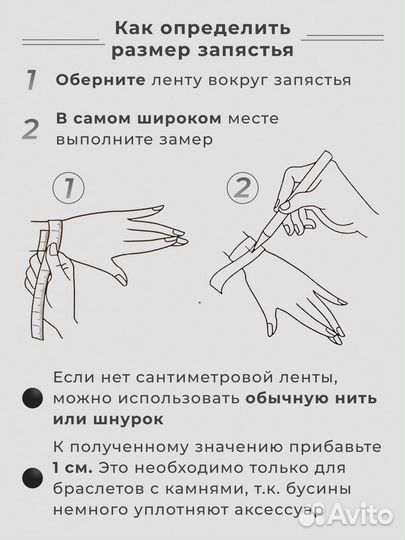 Как определить размер запястья

1 Оберните ленту вокруг запястья

2 В самом широком месте выполните замер

1

2

Если нет сантиметровой ленты, можно использовать обычную нить или шнурок

К полученному значению прибавьте 1 см. Это необходимо только для браслетов с камнями, т.к. бусины немного уплотняют аксессуар

Avito