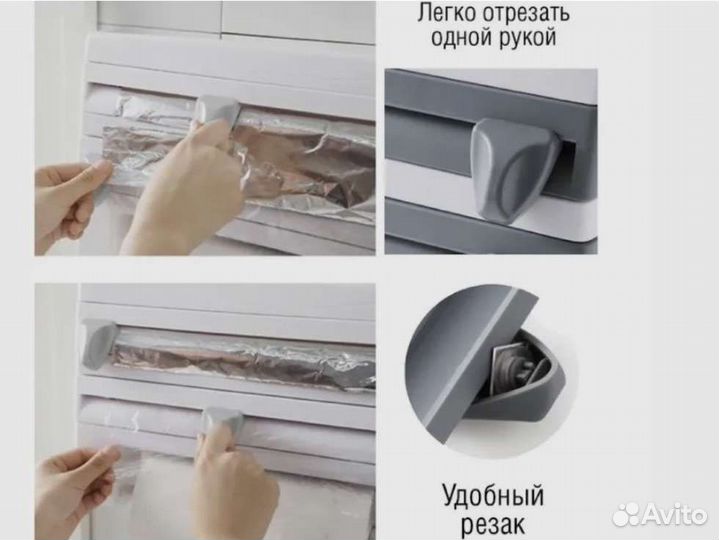 Легко отрезать одной рукой

Удобный резак

Avito