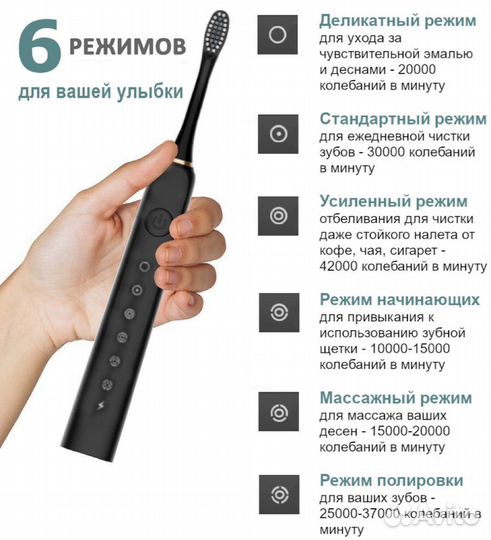 6 РЕЖИМОВ
для вашей улыбки

Деликатный режим
для ухода за чувствительной эмалью и деснами - 20000 колебаний в минуту

Стандартный режим
для ежедневной чистки зубов - 30000 колебаний в минуту

Усиленный режим
отбеливания для чистки даже стойкого налета от кофе, чая, сигарет - 42000 колебаний в минуту

Режим начинающих
для привыкания к использованию зубной щетки - 10000-15000 колебаний в минуту

Массажный режим
для массажа ваших десен - 15000-20000 колебаний в минуту

Режим полировки
для ваших зубов - 25000-37000 колебаний в минуту

Avito