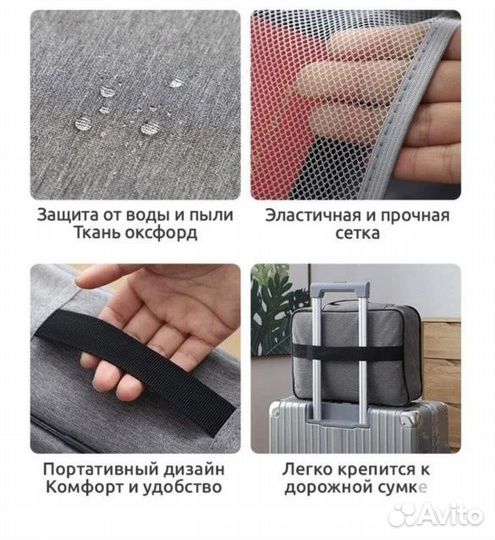 Защита от воды и пыли
Ткань оксфорд

Эластичная и прочная
сетка

Портативный дизайн
Комфорт и удобство

Легко крепится к
дорожной сумке

Avito