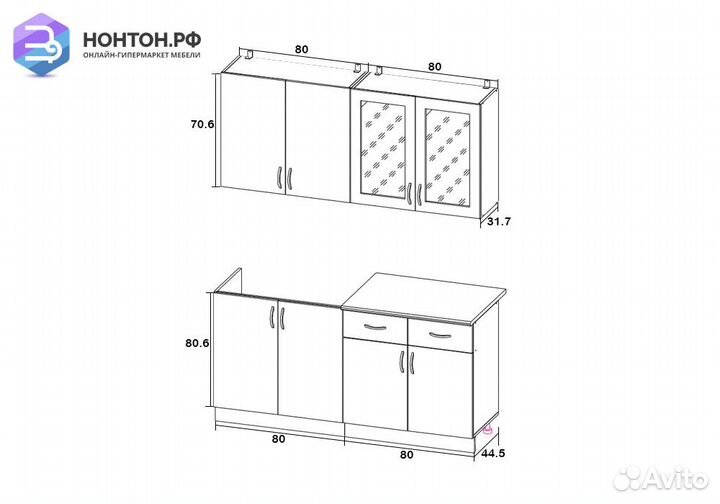 НОНТОН.РФ
ОНЛАЙН-ГИПЕРМАРКЕТ МЕБЕЛИ

80

80

70.6

31.7

80.6

80

80

44.5

Avito