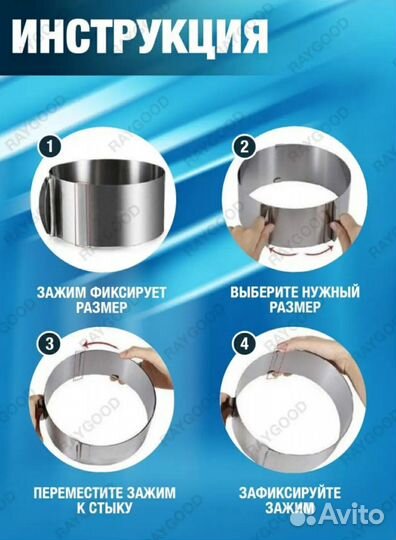 ИНСТРУКЦИЯ

1

ЗАЖИМ ФИКСИРУЕТ РАЗМЕР

2

ВЫБЕРИТЕ НУЖНЫЙ РАЗМЕР

3

ПЕРЕМЕСТИТЕ ЗАЖИМ К СТЫКУ

4

ЗАФИКСИРУЙТЕ ЗАЖИМ

RAYGOOD

Avito