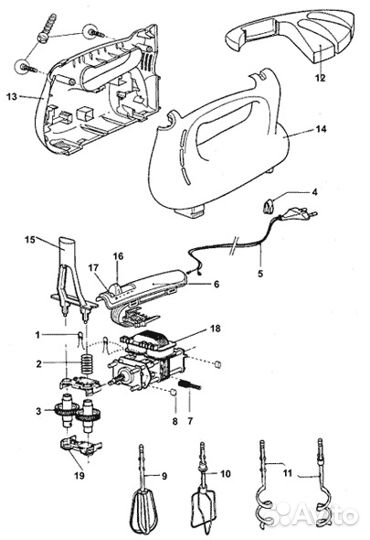 13
12
14
4
5
15
16
17
6
1
18
2
3
8
7
19
9
10
11
Avito