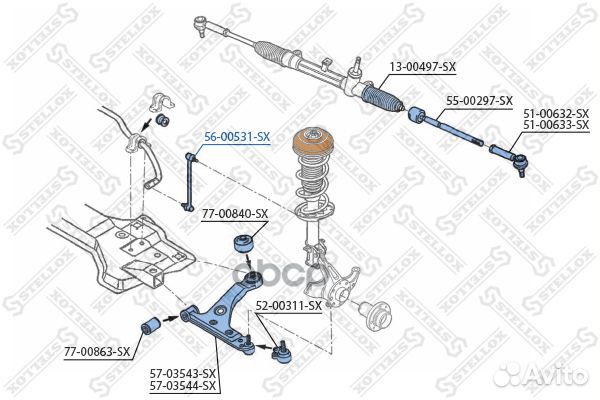 13-00497-SX
55-00297-SX
51-00632-SX
51-00633-SX
56-00531-SX
77-00840-SX
52-00311-SX
77-00863-SX
57-03543-SX
57-03544-SX
STELLOX
Avito