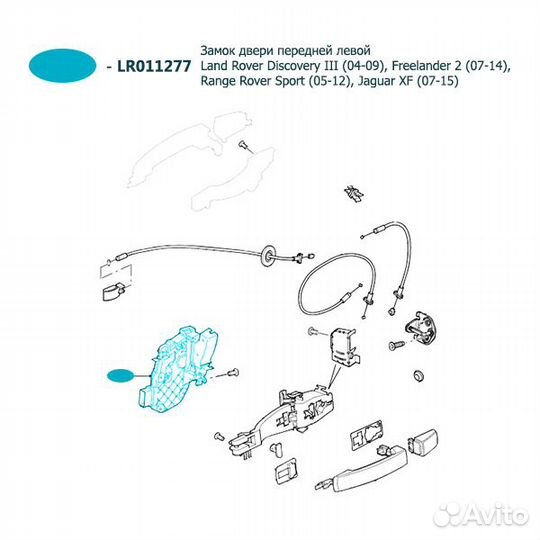 - LR011277 Замок двери передней левой
Land Rover Discovery III (04-09), Freelander 2 (07-14), Range Rover Sport (05-12), Jaguar XF (07-15)

Avito