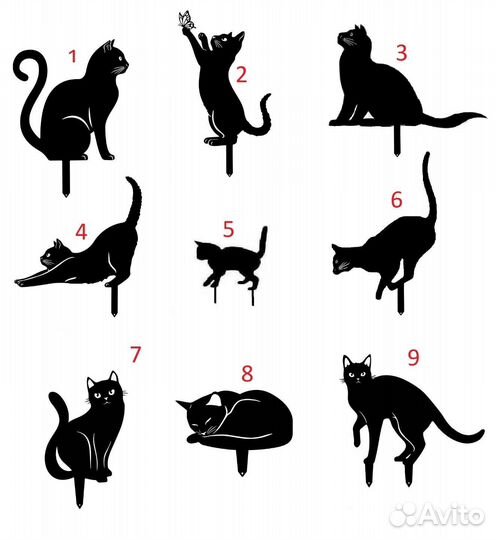 1
2
3
4
5
6
7
8
9
Avito