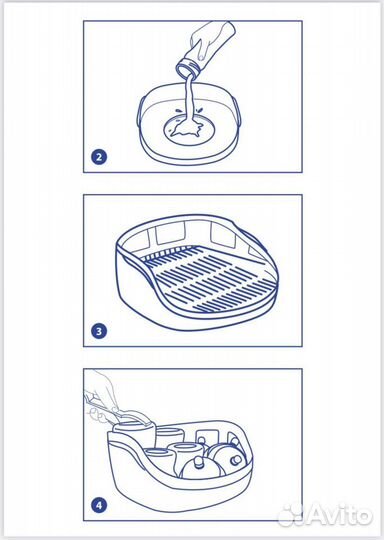 2

3

4

Avito