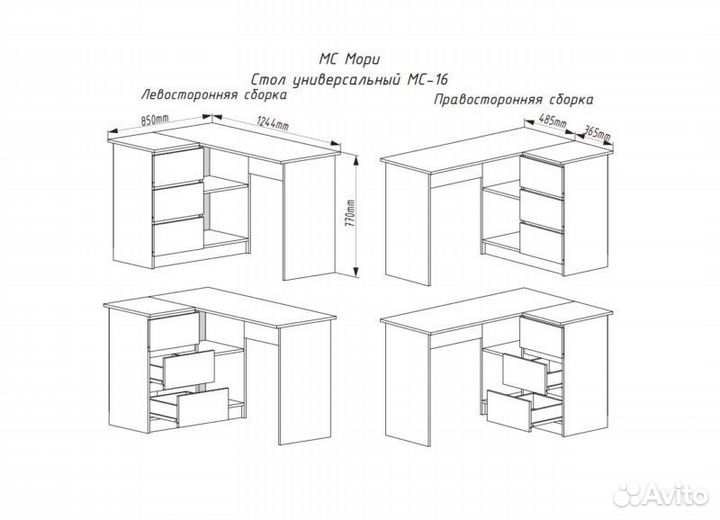 МС Мори
Стол универсальный МС-16
Левосторонняя сборка
Правосторонняя сборка
850mm
1244mm
770mm
485mm
365mm
Avito