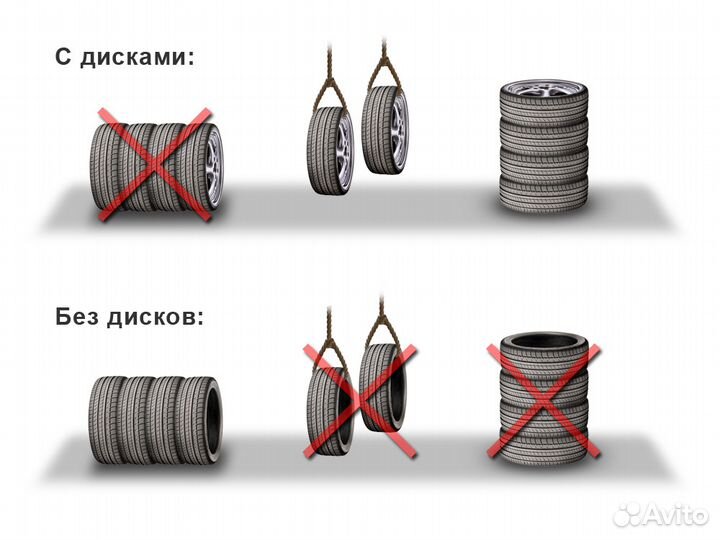 С дисками:

Без дисков:

Avito