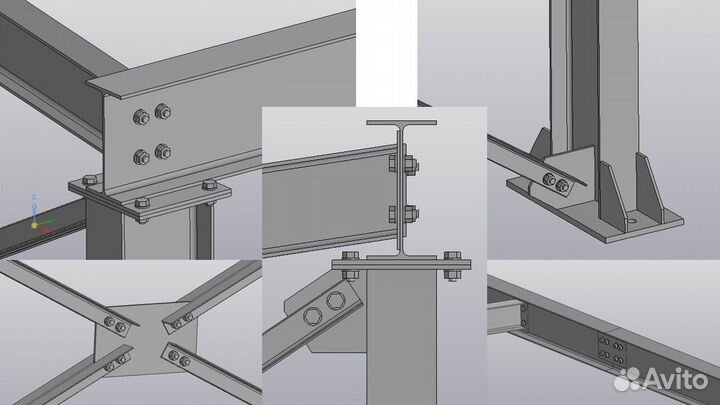 Avito