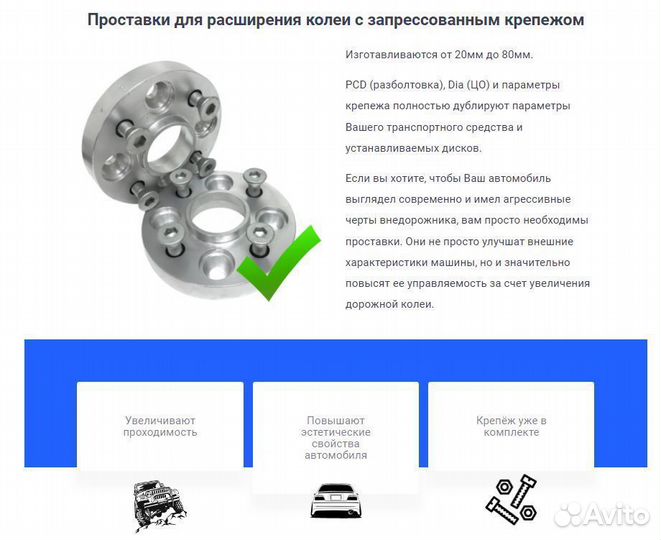 Проставки для расширения колеи с запрессованным крепежом

Изготавливаются от 20мм до 80мм.

PCD (разболтовка), Dia (ЦО) и параметры крепежа полностью дублируют параметры Вашего транспортного средства и устанавливаемых дисков.

Если вы хотите, чтобы Ваш автомобиль выглядел современно и имел агрессивные черты внедорожника, вам просто необходимы проставки. Они не просто улучшат внешние характеристики машины, но и значительно повысят ее управляемость за счет увеличения дорожной колеи.

Увеличивают проходимость

Повышают эстетические свойства автомобиля

Крепёж уже в комплекте

Avito