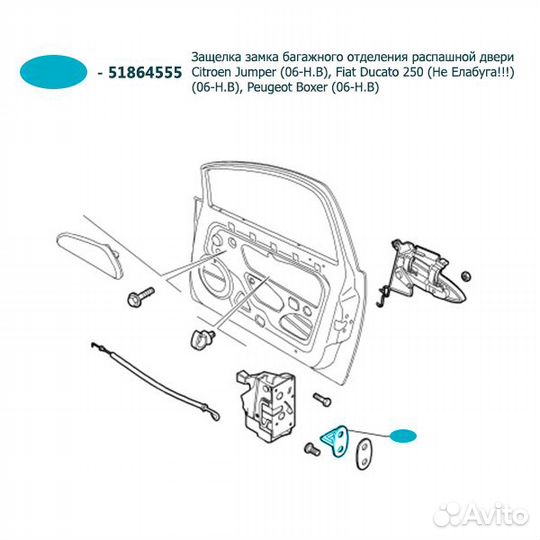 - 51864555

Защелка замка багажного отделения распашной двери Citroen Jumper (06-Н.В), Fiat Ducato 250 (Не Елабуга!!!) (06-Н.В), Peugeot Boxer (06-Н.В)

Avito