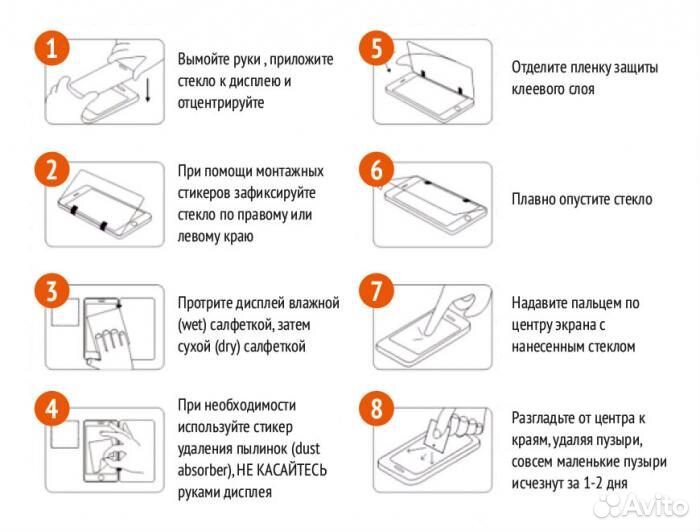 1
Вымойте руки , приложите стекло к дисплею и отцентрируйте

2
При помощи монтажных стикеров зафиксируйте стекло по правому или левому краю

3
Протрите дисплей влажной (wet) салфеткой, затем сухой (dry) салфеткой

4
При необходимости используйте стикер удаления пылинок (dust absorber), НЕ КАСАЙТЕСЬ руками дисплея

5
Отделите пленку защиты клеевого слоя

6
Плавно опустите стекло

7
Надавите пальцем по центру экрана с нанесенным стеклом

8
Разгладьте от центра к краям, удаляя пузыри, совсем маленькие пузыри исчезнут за 1-2 дня

Avito