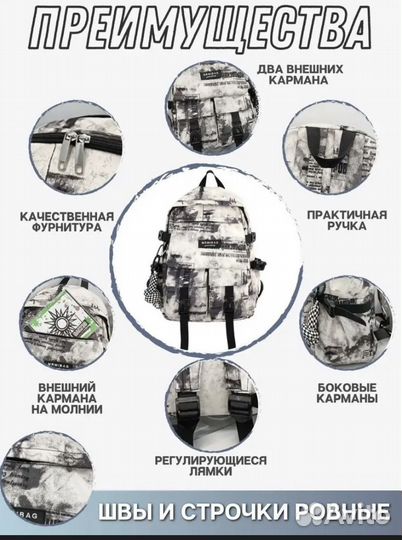 ПРЕИМУЩЕСТВА

ДВА ВНЕШНИХ КАРМАНА

КАЧЕСТВЕННАЯ ФУРНИТУРА

ПРАКТИЧНАЯ РУЧКА

ВНЕШНИЙ КАРМАНА НА МОЛНИИ

БОКОВЫЕ КАРМАНЫ

РЕГУЛИРУЮЩИЕСЯ ЛЯМКИ

ШВЫ И СТРОЧКИ РОВНЫЕ