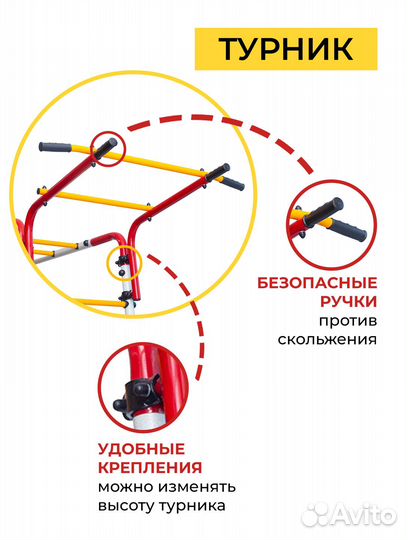 ТУРНИК

БЕЗОПАСНЫЕ РУЧКИ
против скольжения

УДОБНЫЕ КРЕПЛЕНИЯ
можно изменять высоту турника

Avito