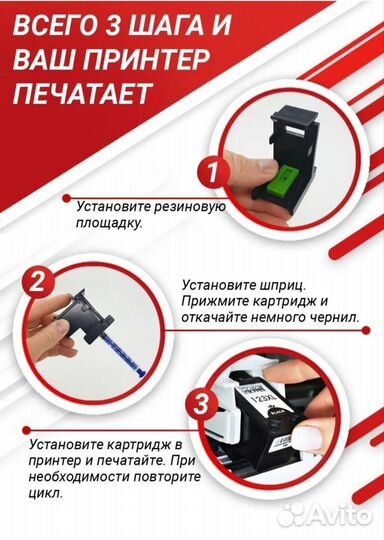 ВСЕГО 3 ШАГА И ВАШ ПРИНТЕР ПЕЧАТАЕТ

1

Установите резиновую площадку.

2

Установите шприц. Прижмите картридж и откачайте немного чернил.

3

123XL

BLACK

Установите картридж в принтер и печатайте. При необходимости повторите цикл.

Avito