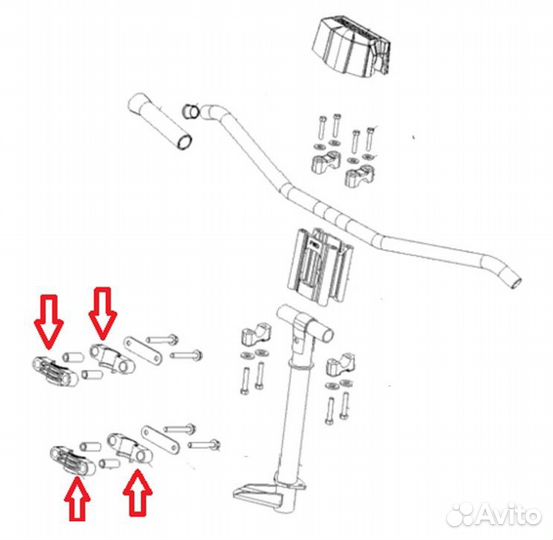 Avito