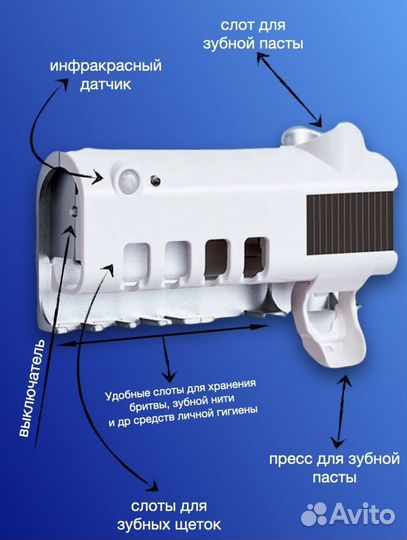 слот для зубной пасты

инфракрасный датчик

выключатель

Удобные слоты для хранения бритвы, зубной нити и др средств личной гигиены

пресс для зубной пасты

слоты для зубных щеток

Avito