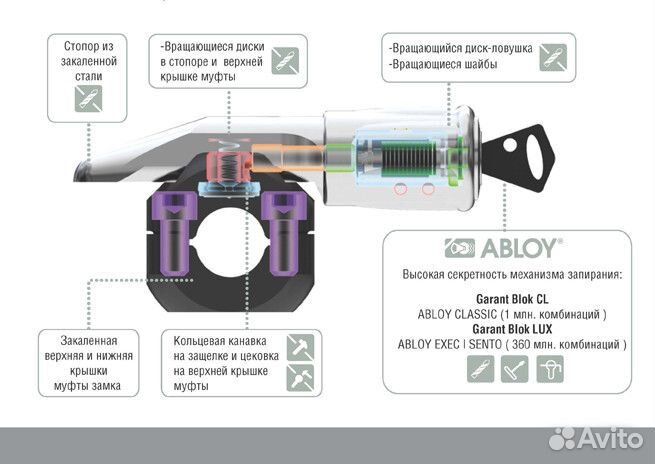 Стопор из закаленной стали

-Вращающиеся диски в стопоре и верхней крышке муфты

-Вращающийся диск-ловушка
-Вращающиеся шайбы

ABLOY®

Высокая секретность механизма запирания:

Garant Blok CL
ABLOY CLASSIC (1 млн. комбинаций )
Garant Blok LUX
ABLOY EXEC | SENTO ( 360 млн. комбинаций )

Закаленная верхняя и нижняя крышки муфты замка

Кольцевая канавка на защелке и цековка на верхней крышке муфты

Avito