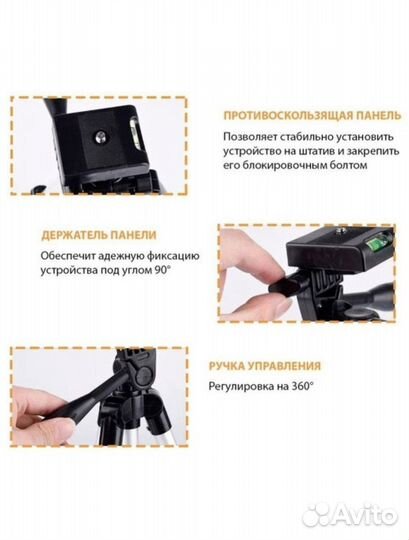 ПРОТИВОСКОЛЬЗЯЩАЯ ПАНЕЛЬ

Позволяет стабильно установить устройство на штатив и закрепить его блокировочным болтом

ДЕРЖАТЕЛЬ ПАНЕЛИ

Обеспечит адежную фиксацию устройства под углом 90°

РУЧКА УПРАВЛЕНИЯ

Регулировка на 360°

Avito