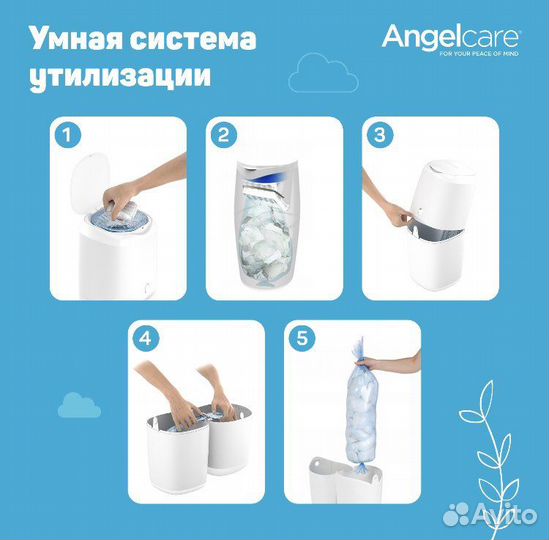 Умная система утилизации

Angelcare®
FOR YOUR PEACE OF MIND

1

2

3

4

5

Avito