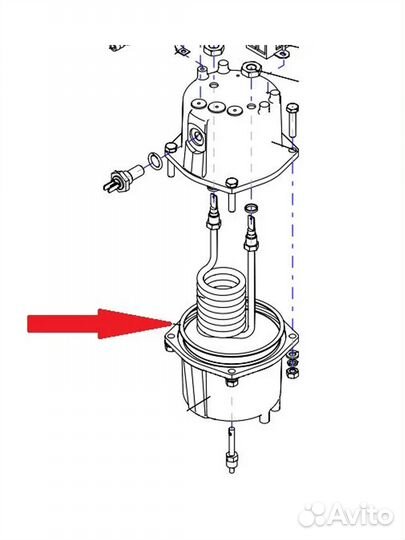 Avito