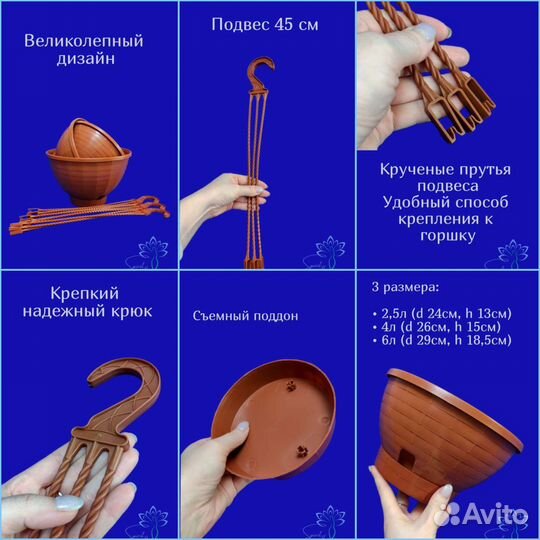 Великолепный дизайн

Подвес 45 см

Крученые прутья подвеса
Удобный способ крепления к горшку

Крепкий надежный крюк

Съемный поддон

3 размера:

• 2,5л (d 24см, h 13см)
• 4л (d 26см, h 15см)
• 6л (d 29см, h 18,5см)

Avito