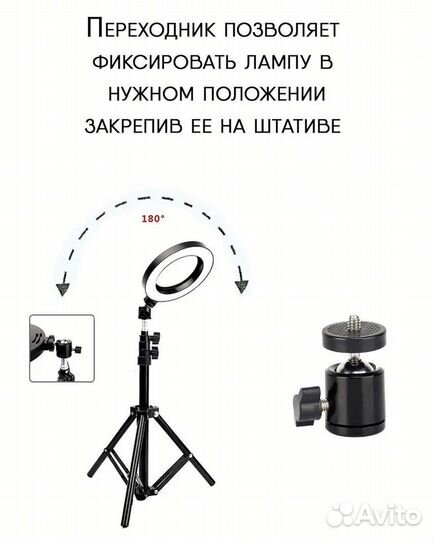 Переходник позволяет фиксировать лампу в нужном положении закрепив ее на штативе

180°

Avito