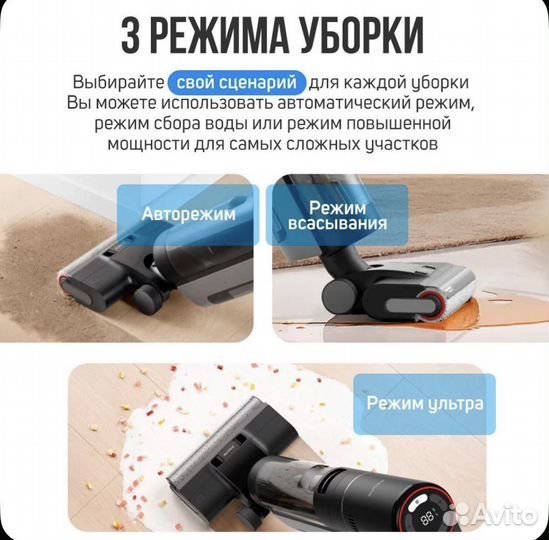 3 РЕЖИМА УБОРКИ

Выбирайте свой сценарий для каждой уборки Вы можете использовать автоматический режим, режим сбора воды или режим повышенной мощности для самых сложных участков

Авторежим

Режим всасывания

Режим ультра

88

Avito