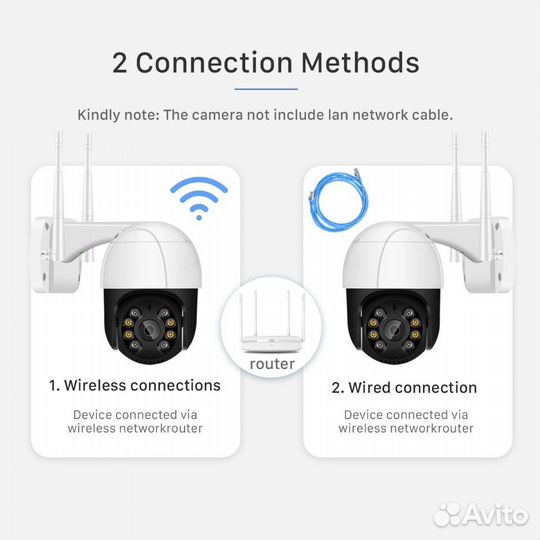 2 Connection Methods

Kindly note: The camera not include lan network cable.

1. Wireless connections

Device connected via wireless networkrouter

router

2. Wired connection

Device connected via wireless networkrouter

Avito